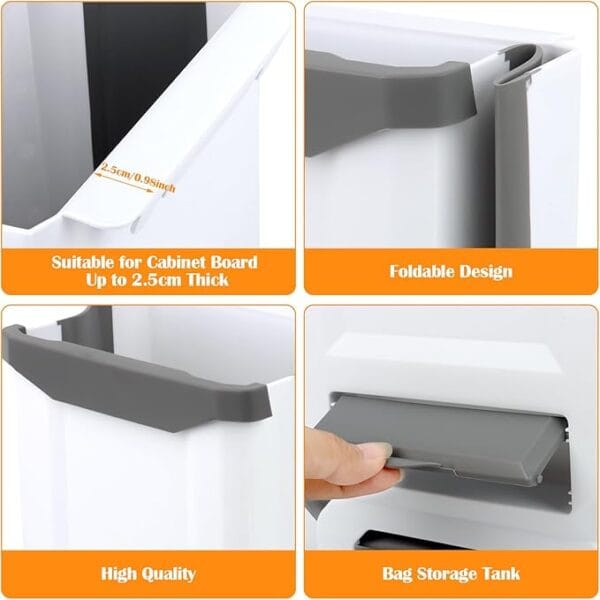 2.5cm/0.98inch

Suitable for Cabinet Board Up to 2.5cm Thick

Foldable Design

High Quality

Bag Storage Tank